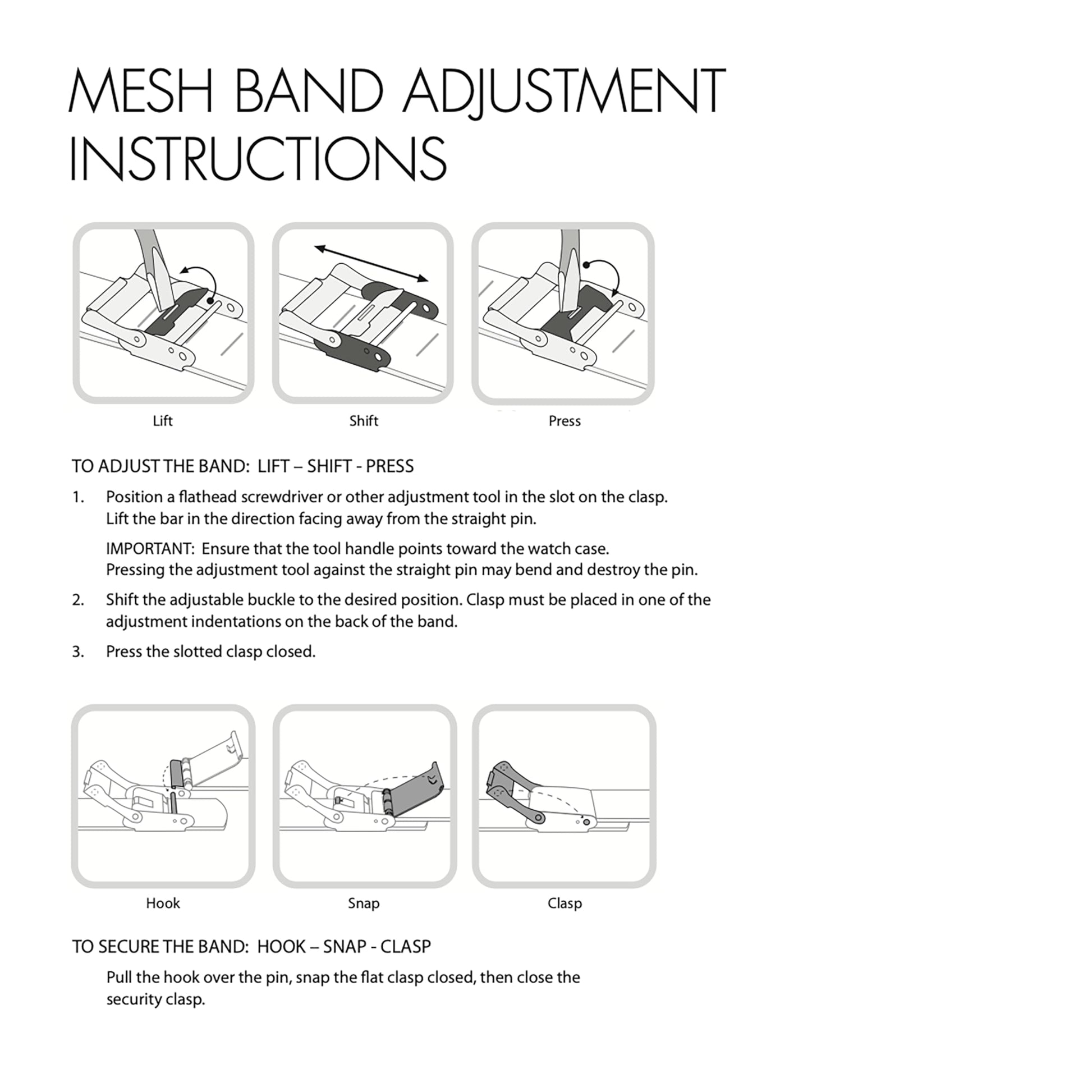 MESH BAND ADJUSTMENT INSTRUCTIONS

Lift

Shift

Press

TO ADJUST THE BAND: LIFT – SHIFT - PRESS

1. Position a flathead screwdriver or other adjustment tool in the slot on the clasp. Lift the bar in the direction facing away from the straight pin.

IMPORTANT: Ensure that the tool handle points toward the watch case. Pressing the adjustment tool against the straight pin may bend and destroy the pin.

2. Shift the adjustable buckle to the desired position. Clasp must be placed in one of the adjustment indentations on the back of the band.

3. Press the slotted clasp closed.

Hook

Snap

Clasp

TO SECURE THE BAND: HOOK – SNAP - CLASP

Pull the hook over the pin, snap the flat clasp closed, then close the security clasp.