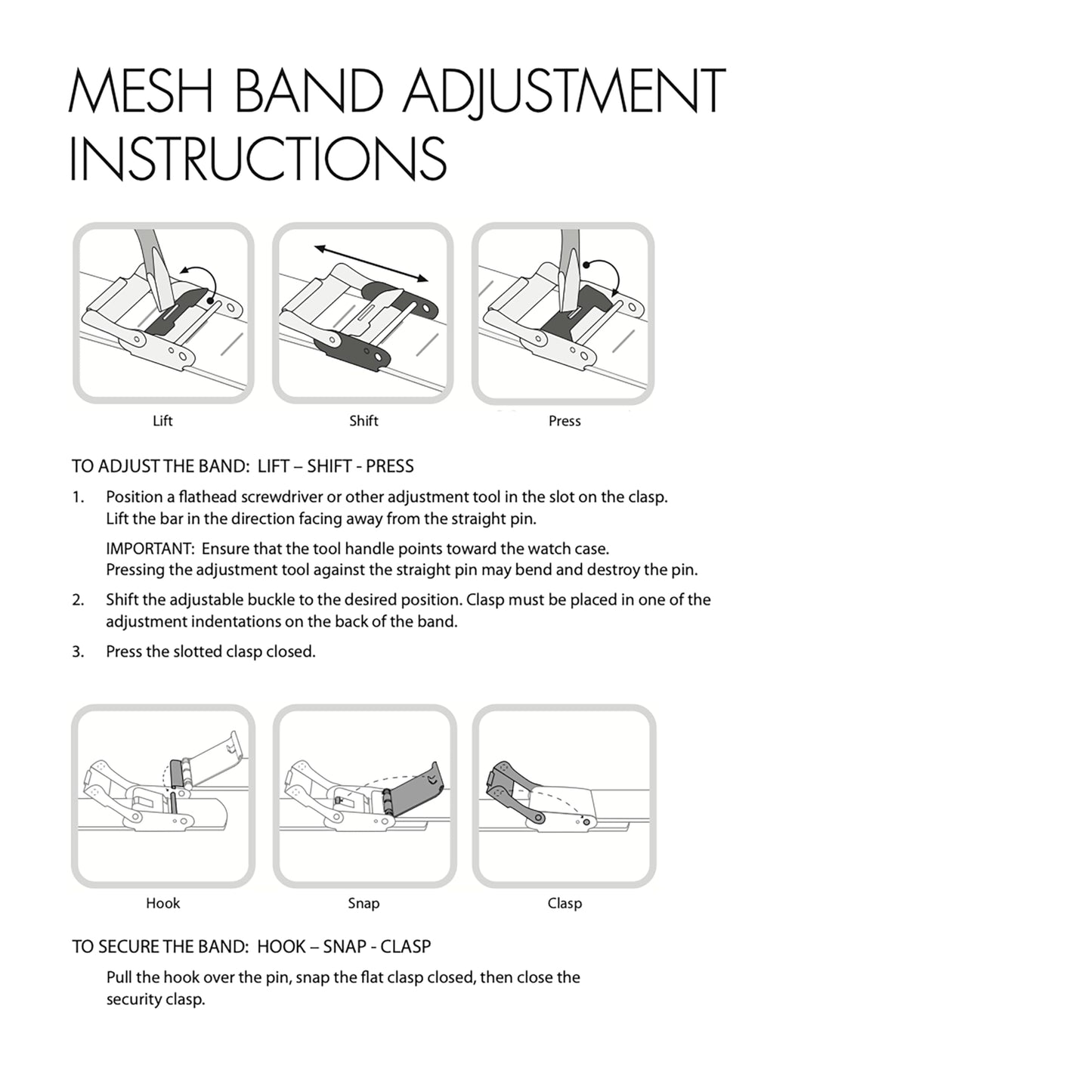 MESH BAND ADJUSTMENT INSTRUCTIONS

Lift

Shift

Press

TO ADJUST THE BAND: LIFT – SHIFT - PRESS

1. Position a flathead screwdriver or other adjustment tool in the slot on the clasp. Lift the bar in the direction facing away from the straight pin.

IMPORTANT: Ensure that the tool handle points toward the watch case. Pressing the adjustment tool against the straight pin may bend and destroy the pin.

2. Shift the adjustable buckle to the desired position. Clasp must be placed in one of the adjustment indentations on the back of the band.

3. Press the slotted clasp closed.

Hook

Snap

Clasp

TO SECURE THE BAND: HOOK – SNAP - CLASP

Pull the hook over the pin, snap the flat clasp closed, then close the security clasp.